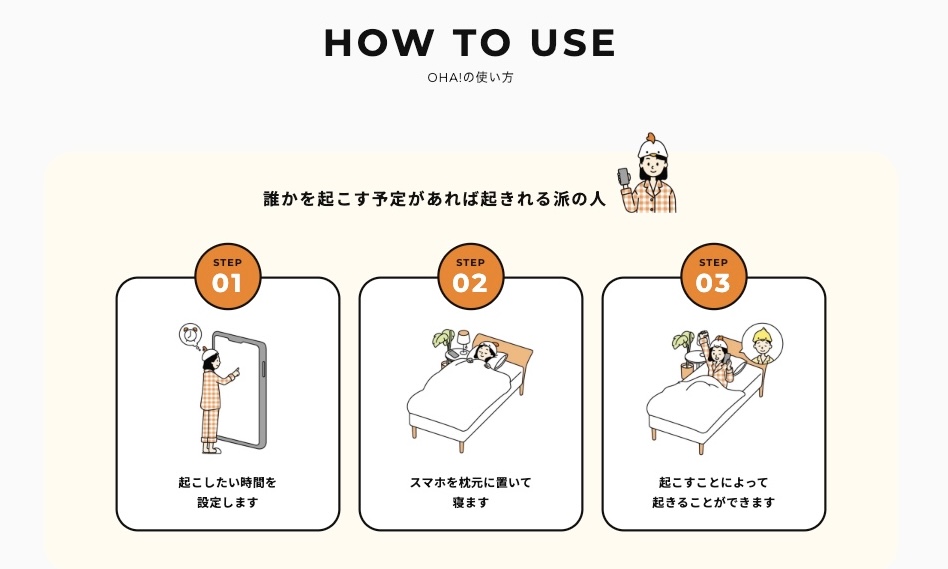 HOW TO USE
OHA!の使い方

誰かを起こす予定があれば起きれる派の人

STEP
01
起こしたい時間を設定します

STEP
02
スマホを枕元に置いて寝ます

STEP
03
起こすことによって起きることができます